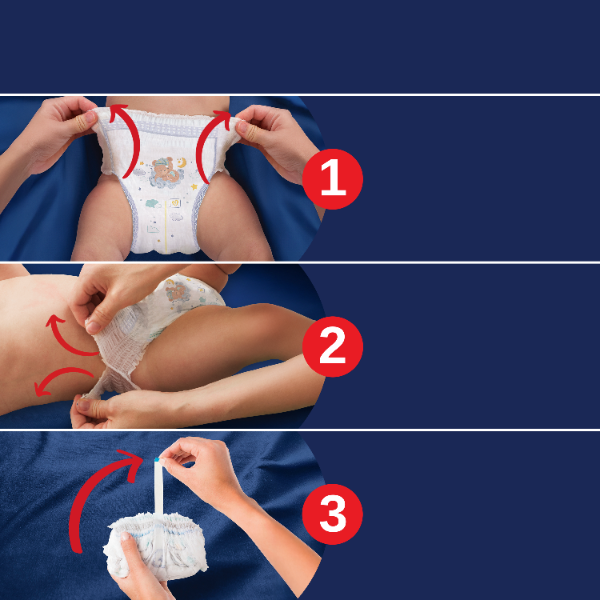 1

2

3