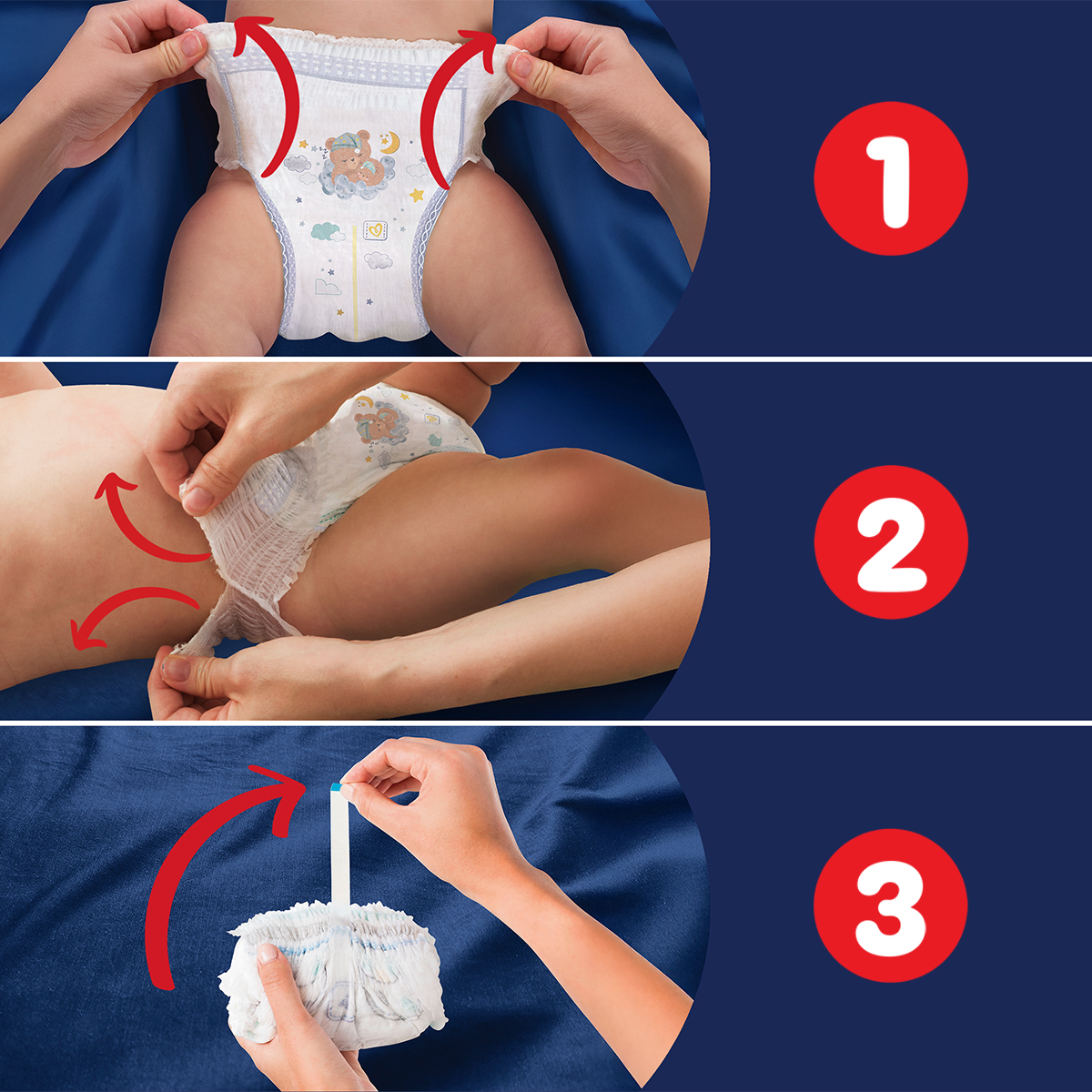 1

2

3